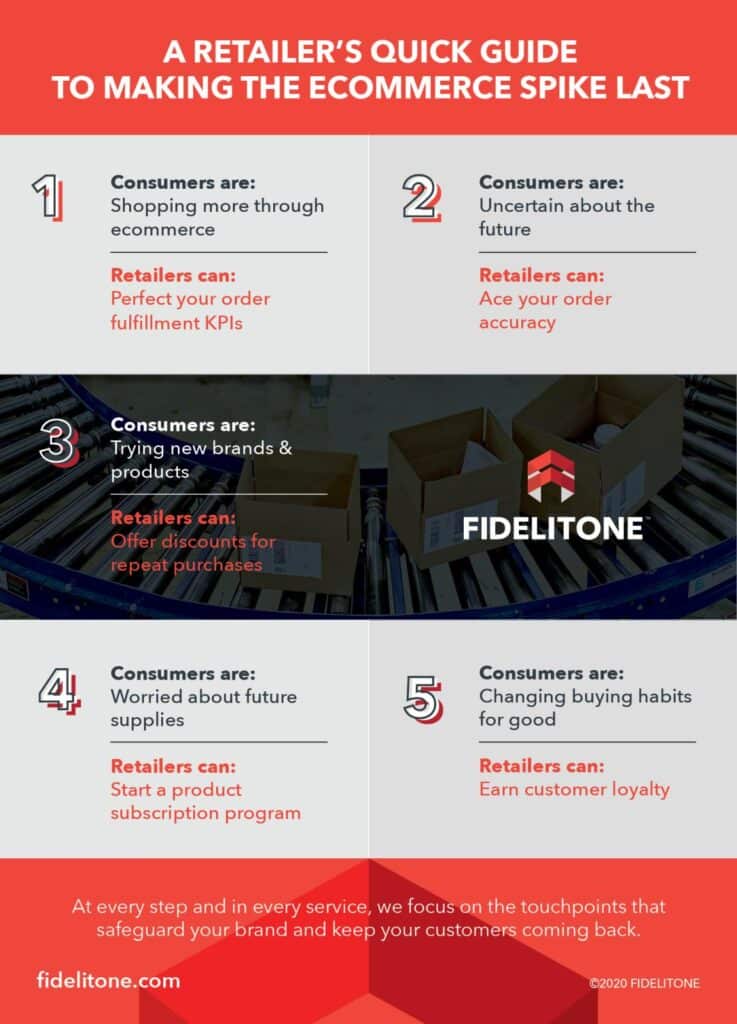 A RETAILER'S QUICK GUIDE TO MAKING THE ECOMMERCE SPIKE LAST

1
Consumers are:
Shopping more through ecommerce

Retailers can:
Perfect your order fulfillment KPIs

2
Consumers are:
Uncertain about the future

Retailers can:
Ace your order accuracy

3
Consumers are:
Trying new brands & products

Retailers can:
Offer discounts for repeat purchases

FIDELITONE

4
Consumers are:
Worried about future supplies

Retailers can:
Start a product subscription program

5
Consumers are:
Changing buying habits for good

Retailers can:
Earn customer loyalty

At every step and in every service, we focus on the touchpoints that safeguard your brand and keep your customers coming back.

fidelitone.com

©2020 FIDELITONE